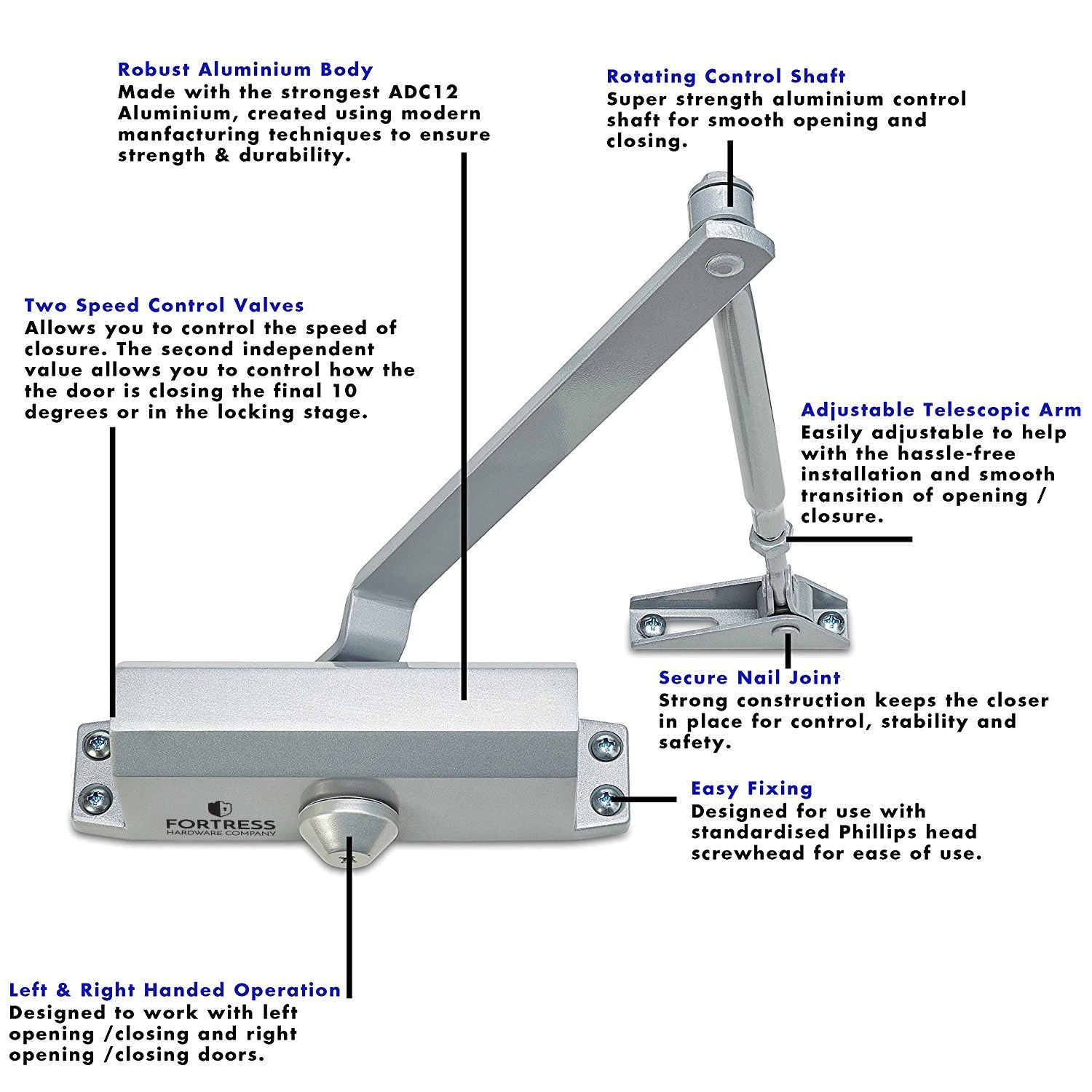 Robust Aluminium Body
Made with the strongest ADC12 Aluminium, created using modern manfacturing techniques to ensure strength & durability.

Rotating Control Shaft
Super strength aluminium control shaft for smooth opening and closing.

Two Speed Control Valves
Allows you to control the speed of closure. The second independent value allows you to control how the the door is closing the final 10 degrees or in the locking stage.

Adjustable Telescopic Arm
Easily adjustable to help with the hassle-free installation and smooth transition of opening / closure.

Secure Nail Joint
Strong construction keeps the closer in place for control, stability and safety.

FORTRESS
HARDWARE COMPANY

Easy Fixing
Designed for use with standardised Phillips head screwhead for ease of use.

Left & Right Handed Operation
Designed to work with left opening /closing and right opening /closing doors.