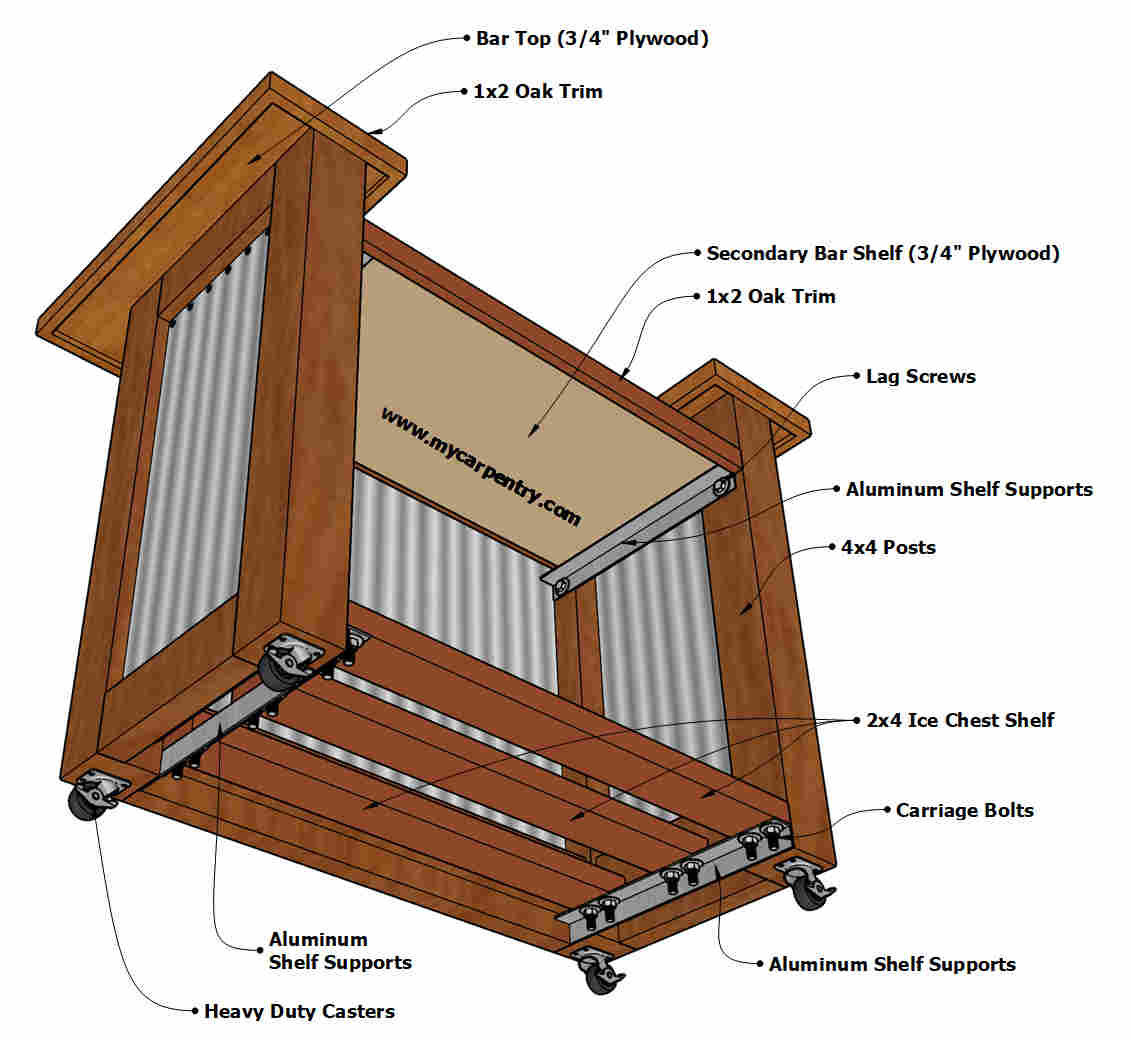 Bar Top (3/4" Plywood)
1x2 Oak Trim
Secondary Bar Shelf (3/4" Plywood)
1x2 Oak Trim
Lag Screws
www.mycarpentry.com
Aluminum Shelf Supports
4x4 Posts
2x4 Ice Chest Shelf
Carriage Bolts
Aluminum Shelf Supports
Aluminum Shelf Supports
Heavy Duty Casters