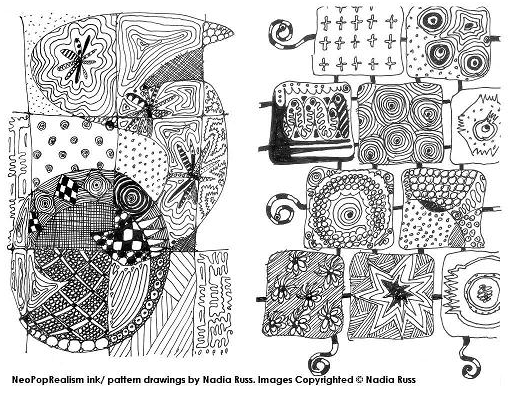 NeoPopRealism ink/ pattern drawings by Nadia Russ. Images Copyrighted © Nadia Russ