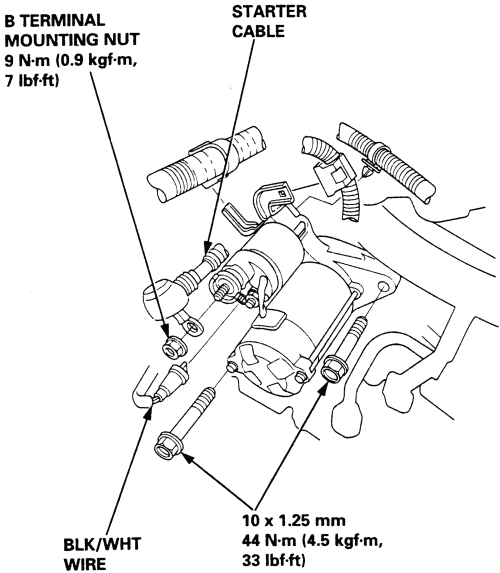 B TERMINAL MOUNTING NUT
9 N·m (0.9 kgf·m, 7 lbf·ft)

STARTER CABLE

BLK/WHT WIRE

10 x 1.25 mm
44 N·m (4.5 kgf·m, 33 lbf·ft)