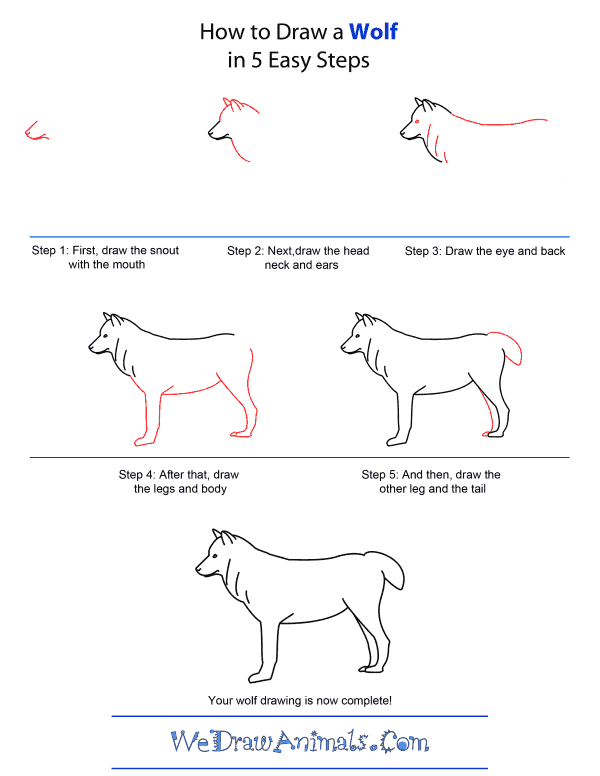 How to Draw a Wolf
in 5 Easy Steps

Step 1: First, draw the snout with the mouth

Step 2: Next,draw the head neck and ears

Step 3: Draw the eye and back

Step 4: After that, draw the legs and body

Step 5: And then, draw the other leg and the tail

Your wolf drawing is now complete!

WeDrawAnimals.Com