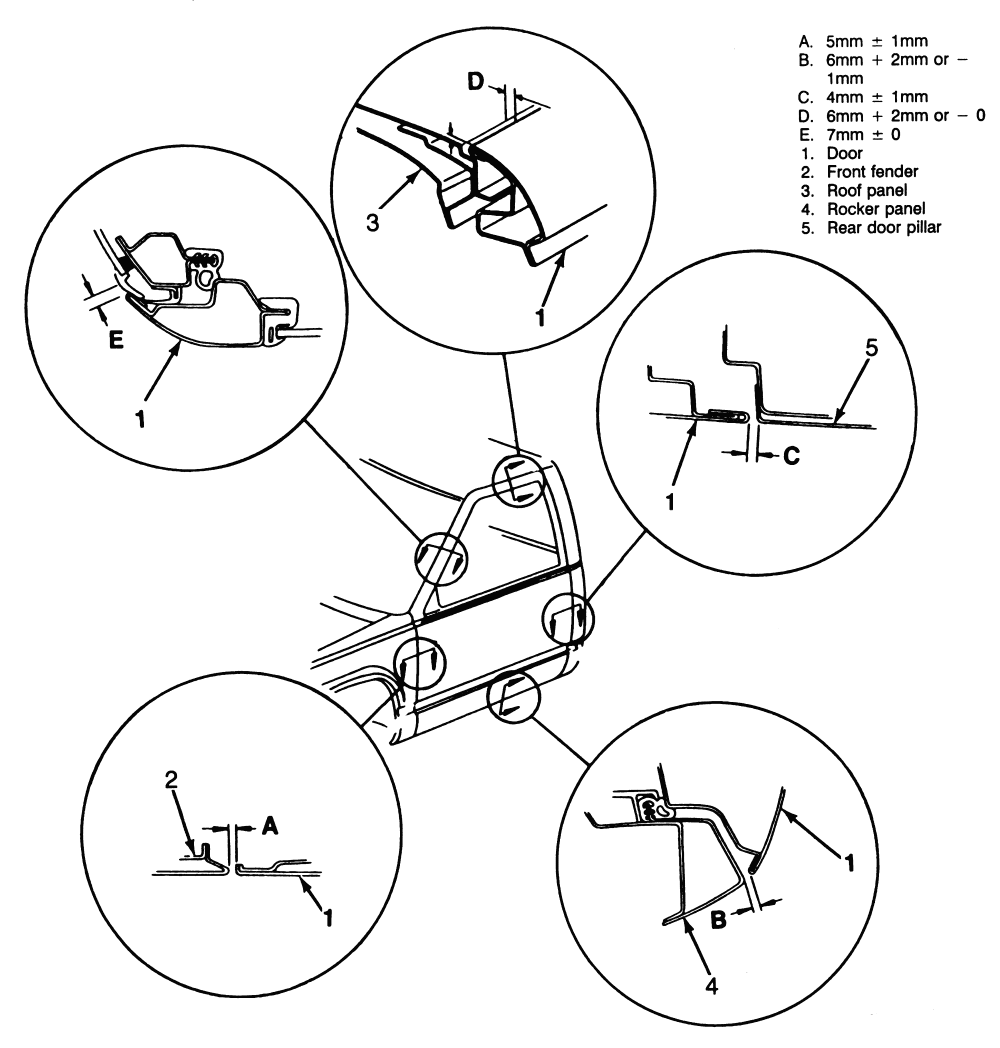 A. 5mm ± 1mm
B. 6mm + 2mm or − 1mm
C. 4mm ± 1mm
D. 6mm + 2mm or − 0
E. 7mm ± 0
1. Door
2. Front fender
3. Roof panel
4. Rocker panel
5. Rear door pillar

D

3

1

E

1

5

1

C

2

A

1

1

B

4