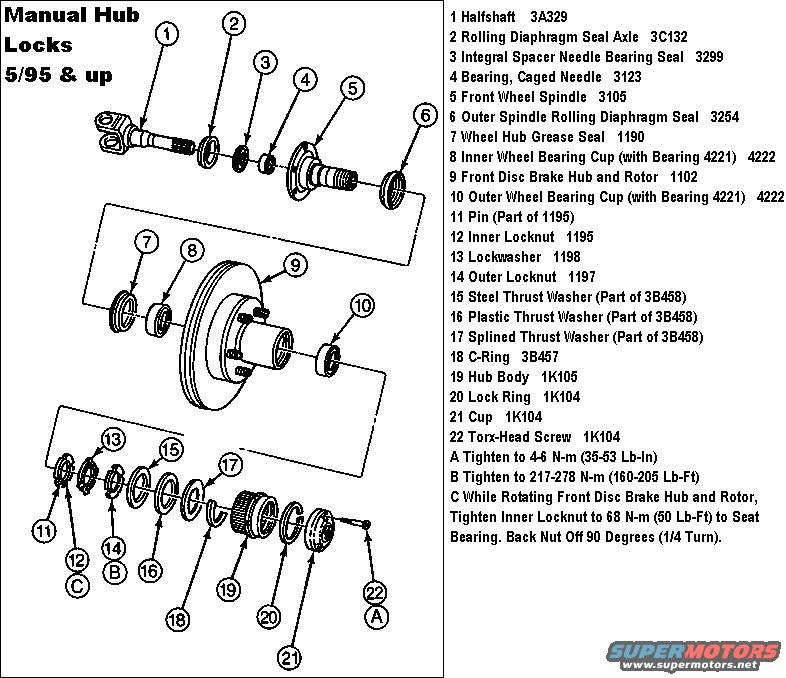 Manual Hub Locks 5/95 & up

1 2 3 4 5 6 7 8 9 10 13 15 17 11 12 C 14 B 16 18 19 20 21 22 A

1 Halfshaft 3A329
2 Rolling Diaphragm Seal Axle 3C132
3 Integral Spacer Needle Bearing Seal 3299
4 Bearing, Caged Needle 3123
5 Front Wheel Spindle 3105
6 Outer Spindle Rolling Diaphragm Seal 3254
7 Wheel Hub Grease Seal 1190
8 Inner Wheel Bearing Cup (with Bearing 4221) 4222
9 Front Disc Brake Hub and Rotor 1102
10 Outer Wheel Bearing Cup (with Bearing 4221) 4222
11 Pin (Part of 1195)
12 Inner Locknut 1195
13 Lockwasher 1198
14 Outer Locknut 1197
15 Steel Thrust Washer (Part of 3B458)
16 Plastic Thrust Washer (Part of 3B458)
17 Splined Thrust Washer (Part of 3B458)
18 C-Ring 3B457
19 Hub Body 1K105
20 Lock Ring 1K104
21 Cup 1K104
22 Torx-Head Screw 1K104
A Tighten to 4-6 N-m (35-53 Lb-In)
B Tighten to 217-278 N-m (160-205 Lb-Ft)
C While Rotating Front Disc Brake Hub and Rotor, Tighten Inner Locknut to 68 N-m (50 Lb-Ft) to Seat Bearing. Back Nut Off 90 Degrees (1/4 Turn).

SUPERMOTORS
www.supermotors.net