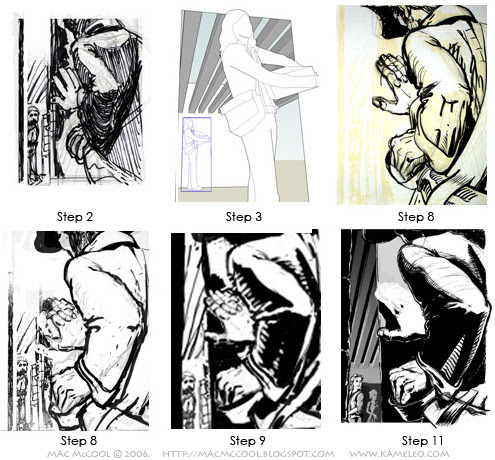 Step 2
Step 3
Step 8
Step 8
Step 9
Step 11

MAC McCOOL © 2006. HTTP://MACMCCOOL.BLOGSPOT.COM WWW.KAMELEO.COM