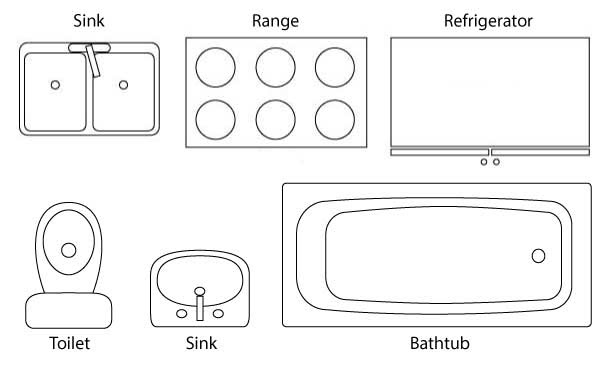 Sink

Range

Refrigerator

Toilet

Sink

Bathtub