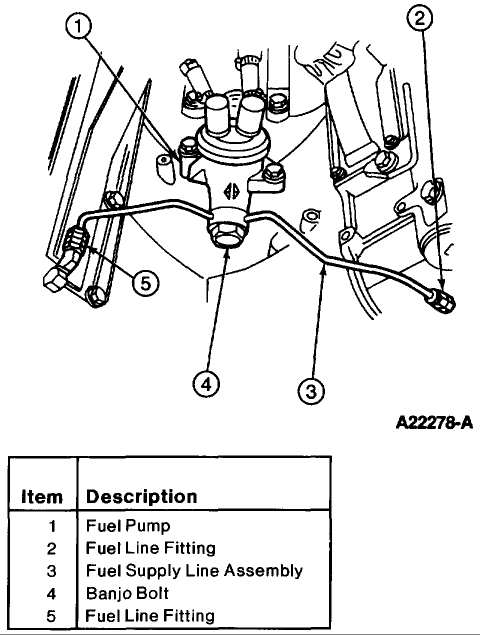 1
2
5
4
3

A22278-A

| Item | Description |
|---|---|
| 1 | Fuel Pump |
| 2 | Fuel Line Fitting |
| 3 | Fuel Supply Line Assembly |
| 4 | Banjo Bolt |
| 5 | Fuel Line Fitting |