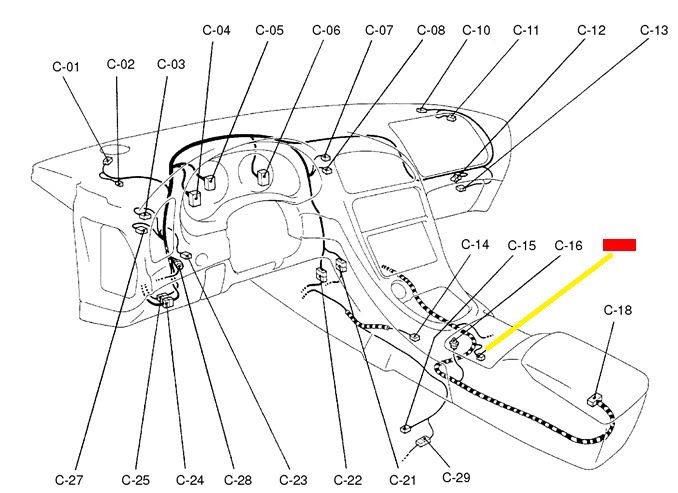 C-04 C-05 C-06 C-07 C-08 C-10 C-11 C-12 C-13

C-01 C-02 C-03

C-14 C-15 C-16

C-18

C-27 C-25 C-24 C-28 C-23 C-22 C-21 C-29