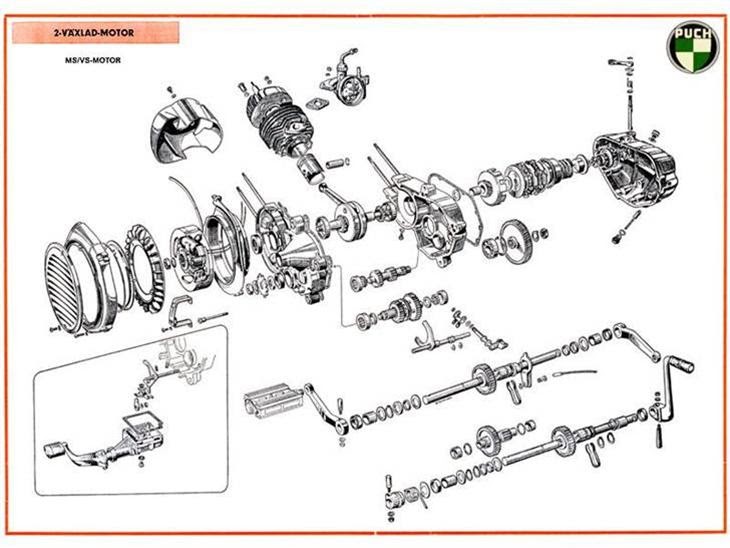 2-VÄXLAD-MOTOR

MS/VS-MOTOR

PUCH