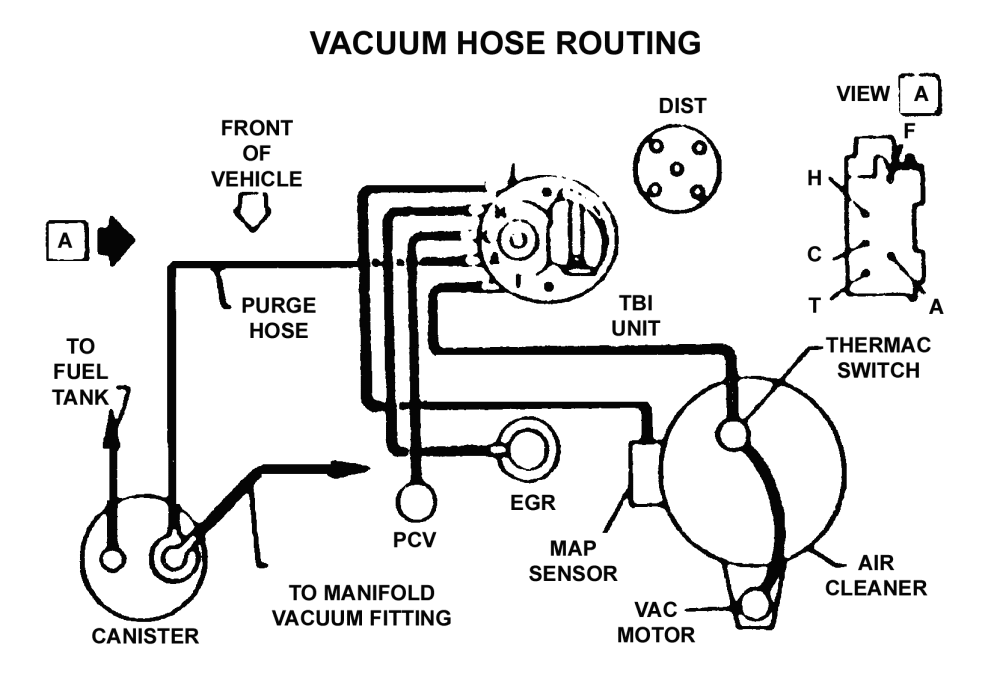 VACUUM HOSE ROUTING

FRONT
OF
VEHICLE

A

DIST

VIEW A

F
H
C
T
A

PURGE
HOSE

TBI
UNIT

THERMAC
SWITCH

TO
FUEL
TANK

EGR

PCV

MAP
SENSOR

AIR
CLEANER

VAC
MOTOR

TO MANIFOLD
VACUUM FITTING

CANISTER