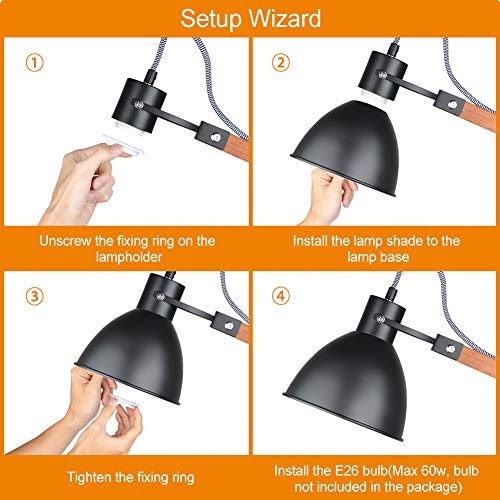 Setup Wizard

①

Unscrew the fixing ring on the lampholder

②

Install the lamp shade to the lamp base

③

Tighten the fixing ring

④

Install the E26 bulb(Max 60w, bulb not included in the package)