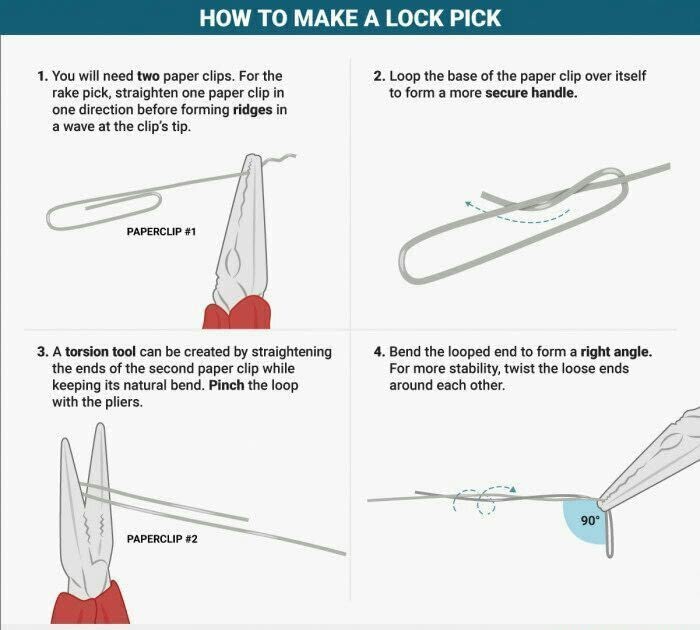 HOW TO MAKE A LOCK PICK

1. You will need two paper clips. For the rake pick, straighten one paper clip in one direction before forming ridges in a wave at the clip's tip.

PAPERCLIP #1

2. Loop the base of the paper clip over itself to form a more secure handle.

3. A torsion tool can be created by straightening the ends of the second paper clip while keeping its natural bend. Pinch the loop with the pliers.

PAPERCLIP #2

4. Bend the looped end to form a right angle. For more stability, twist the loose ends around each other.

90°