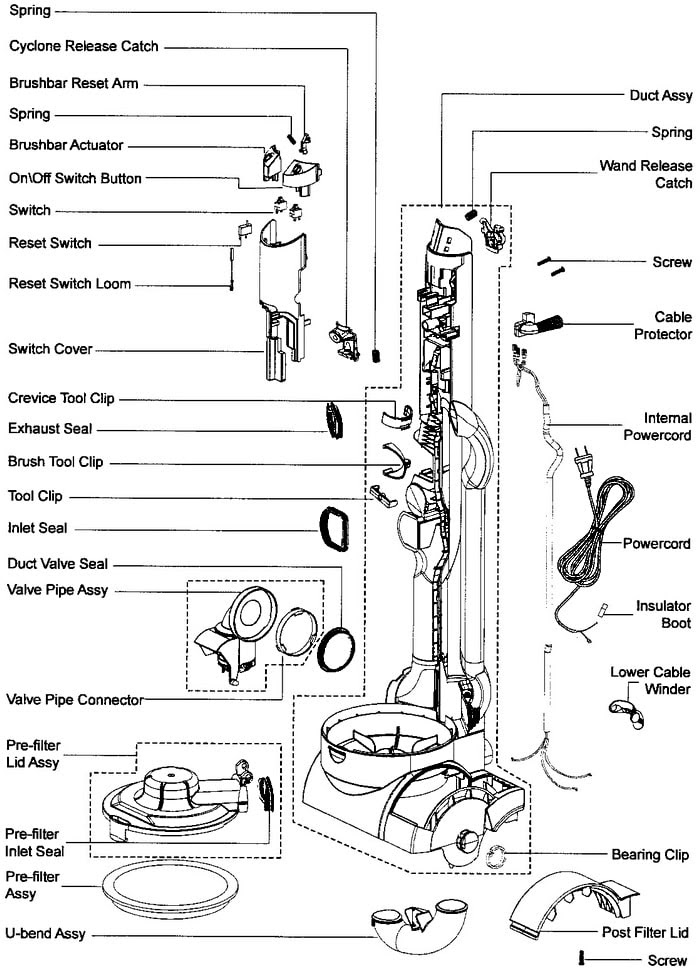 Spring
Cyclone Release Catch
Brushbar Reset Arm
Spring
Brushbar Actuator
On\Off Switch Button
Switch
Reset Switch
Reset Switch Loom
Switch Cover
Crevice Tool Clip
Exhaust Seal
Brush Tool Clip
Tool Clip
Inlet Seal
Duct Valve Seal
Valve Pipe Assy
Valve Pipe Connector
Pre-filter Lid Assy
Pre-filter Inlet Seal
Pre-filter Assy
U-bend Assy
Duct Assy
Spring
Wand Release Catch
Screw
Cable Protector
Internal Powercord
Powercord
Insulator Boot
Lower Cable Winder
Bearing Clip
Post Filter Lid
Screw