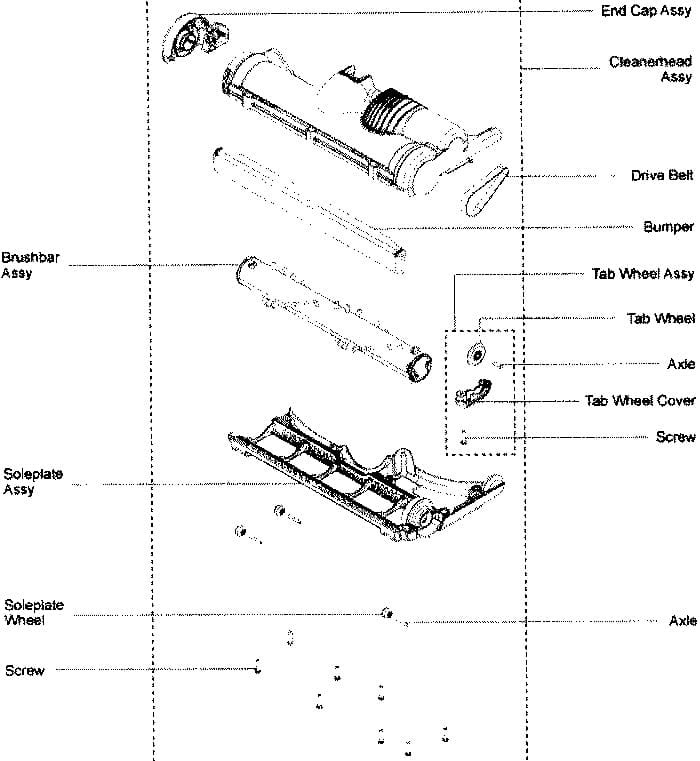 End Cap Assy

Cleanerhead Assy

Drive Belt

Bumper

Brushbar Assy

Tab Wheel Assy

Tab Wheel

Axle

Tab Wheel Cover

Screw

Soleplate Assy

Soleplate Wheel

Axle

Screw