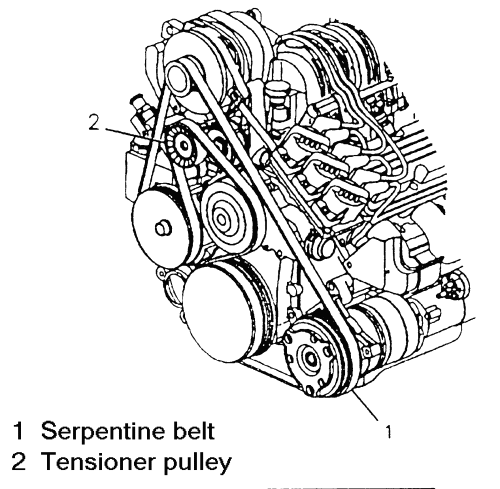 2

1

1 Serpentine belt
2 Tensioner pulley