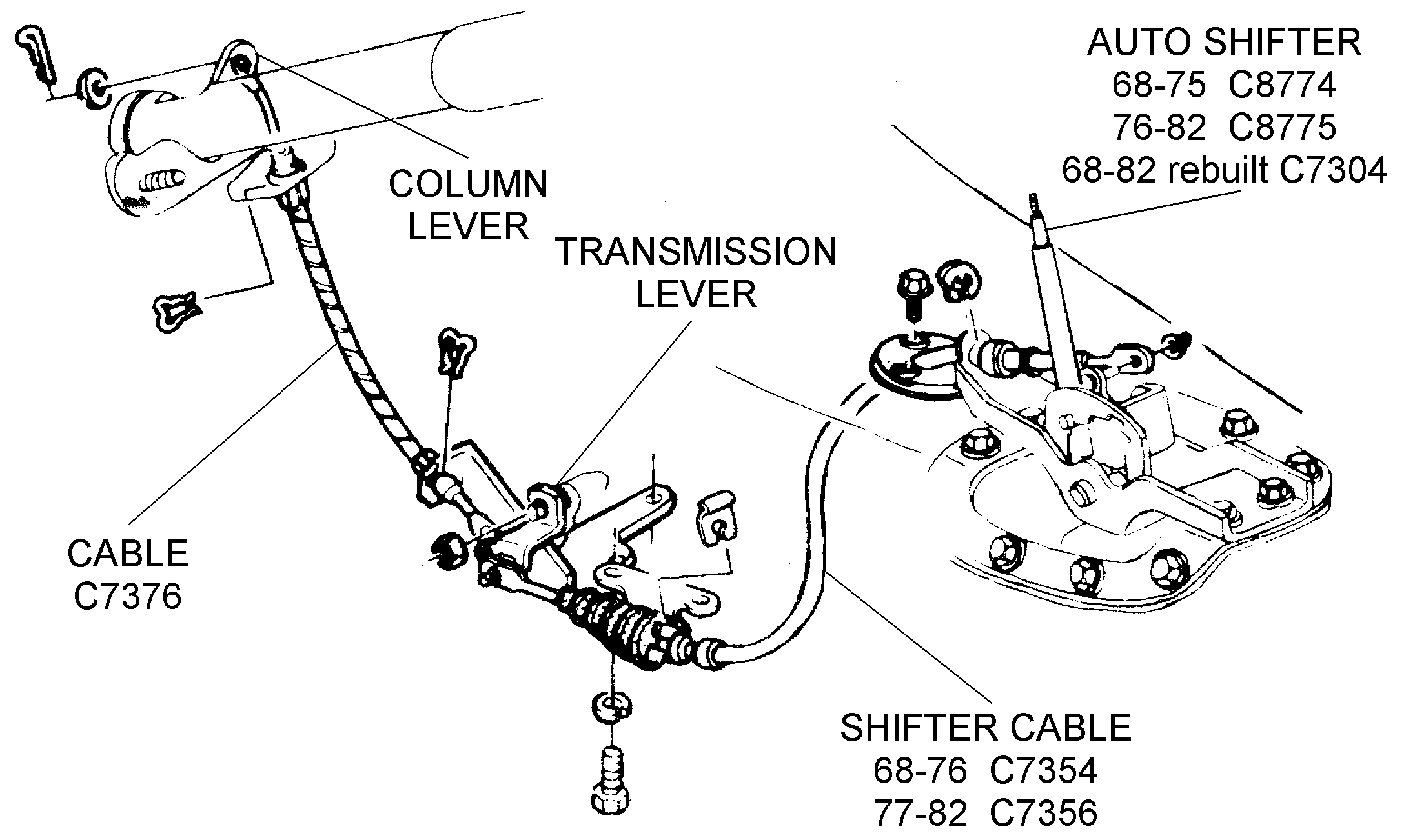 AUTO SHIFTER
68-75 C8774
76-82 C8775
68-82 rebuilt C7304

COLUMN
LEVER

TRANSMISSION
LEVER

CABLE
C7376

SHIFTER CABLE
68-76 C7354
77-82 C7356