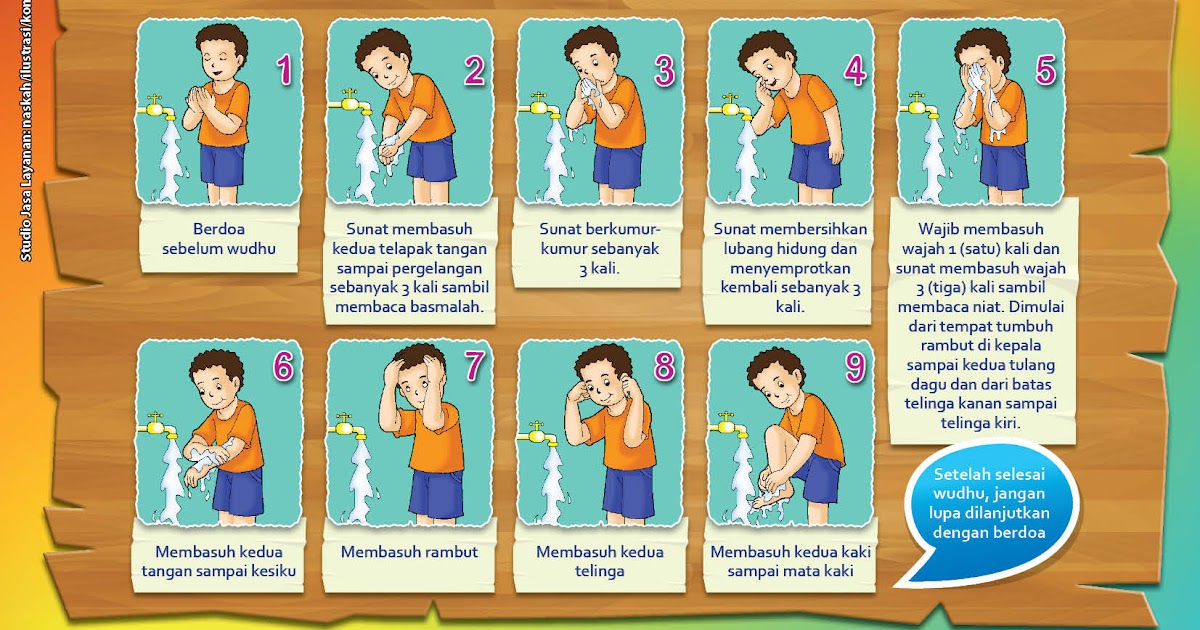 Studio Jasa Layanan: naskah/ilustrasi/kon

1
Berdoa sebelum wudhu

2
Sunat membasuh kedua telapak tangan sampai pergelangan sebanyak 3 kali sambil membaca basmalah.

3
Sunat berkumur-kumur sebanyak 3 kali.

4
Sunat membersihkan lubang hidung dan menyemprotkan kembali sebanyak 3 kali.

5
Wajib membasuh wajah 1 (satu) kali dan sunat membasuh wajah 3 (tiga) kali sambil membaca niat. Dimulai dari tempat tumbuh rambut di kepala sampai kedua tulang dagu dan dari batas telinga kanan sampai telinga kiri.

6
Membasuh kedua tangan sampai kesiku

7
Membasuh rambut

8
Membasuh kedua telinga

9
Membasuh kedua kaki sampai mata kaki

Setelah selesai wudhu, jangan lupa dilanjutkan dengan berdoa