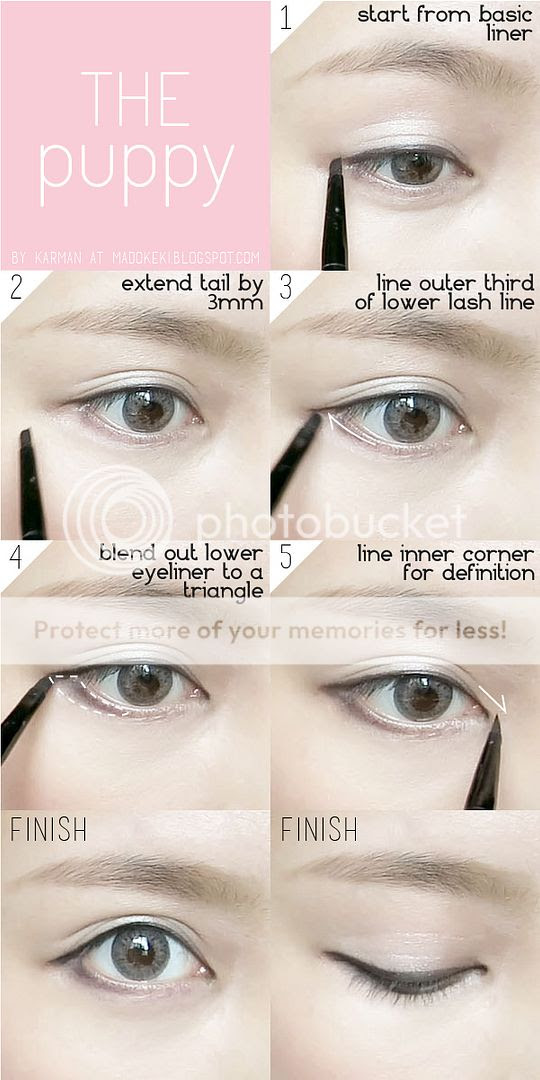 THE puppy

BY KARMAN AT MADOKEKI.BLOGSPOT.COM

1 start from basic liner

2 extend tail by 3mm

3 line outer third of lower lash line

photobucket

4 blend out lower eyeliner to a triangle

5 line inner corner for definition

Protect more of your memories for less!

FINISH

FINISH