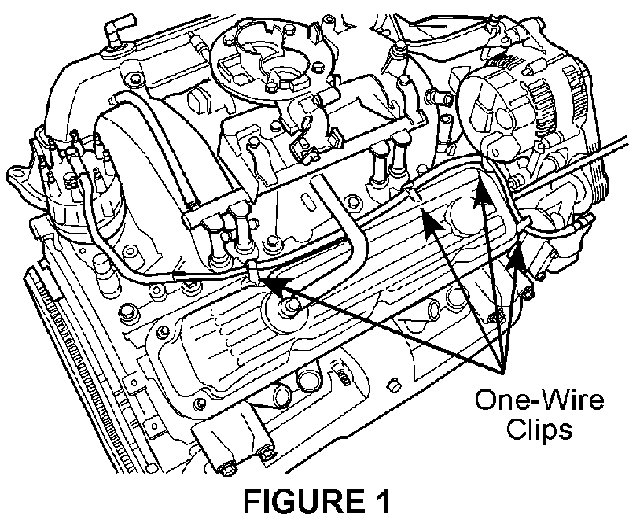 One-Wire Clips

FIGURE 1