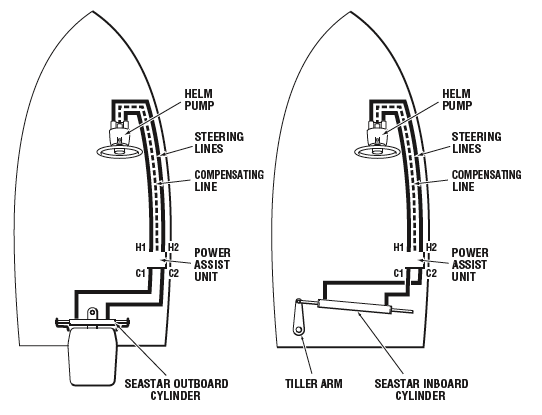 HELM PUMP

STEERING LINES

COMPENSATING LINE

H1 H2

POWER ASSIST UNIT

C1 C2

SEASTAR OUTBOARD CYLINDER

HELM PUMP

STEERING LINES

COMPENSATING LINE

H1 H2

POWER ASSIST UNIT

C1 C2

TILLER ARM

SEASTAR INBOARD CYLINDER