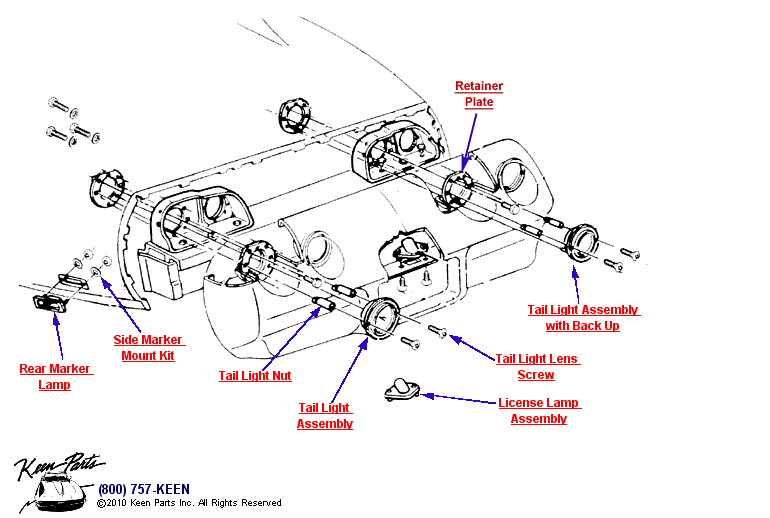 Retainer Plate

Tail Light Assembly with Back Up

Side Marker Mount Kit

Rear Marker Lamp

Tail Light Nut

Tail Light Lens Screw

Tail Light Assembly

License Lamp Assembly

Keen Parts

(800) 757-KEEN
©2010 Keen Parts Inc. All Rights Reserved