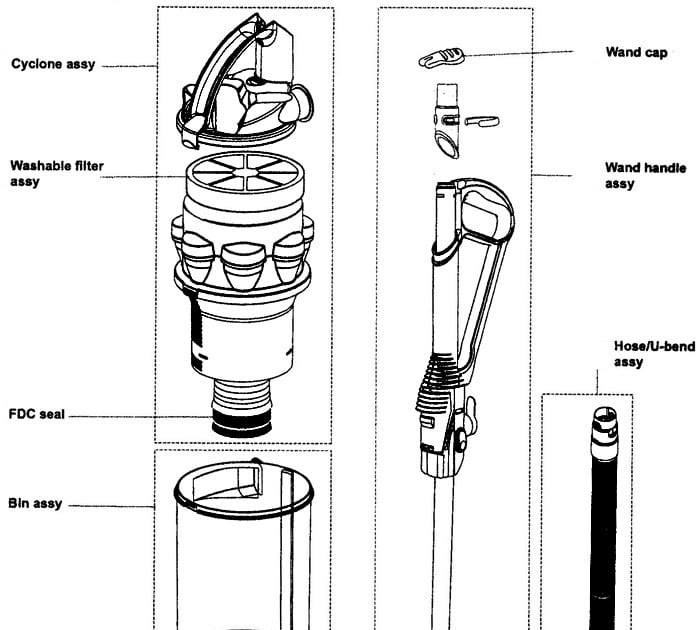 Cyclone assy

Washable filter assy

FDC seal

Bin assy

Wand cap

Wand handle assy

Hose/U-bend assy