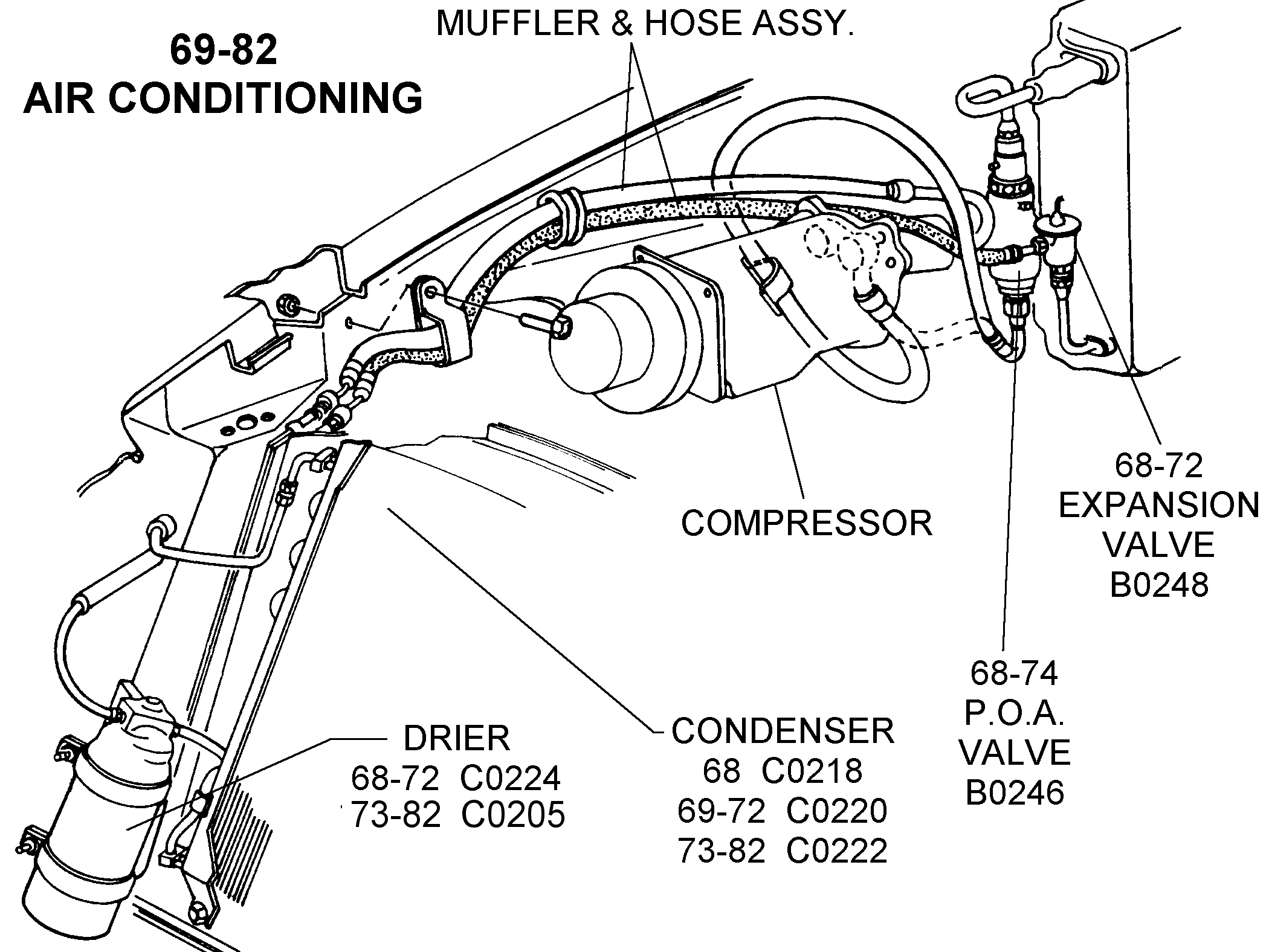 69-82
AIR CONDITIONING

MUFFLER & HOSE ASSY.

COMPRESSOR

68-72
EXPANSION
VALVE
B0248

68-74
P.O.A.
VALVE
B0246

DRIER
68-72 C0224
73-82 C0205

CONDENSER
68 C0218
69-72 C0220
73-82 C0222