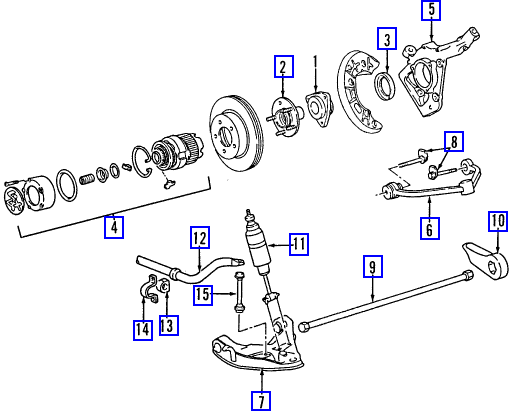 5
3
2
1
8
4
6
10
12
11
9
15
14
13
7