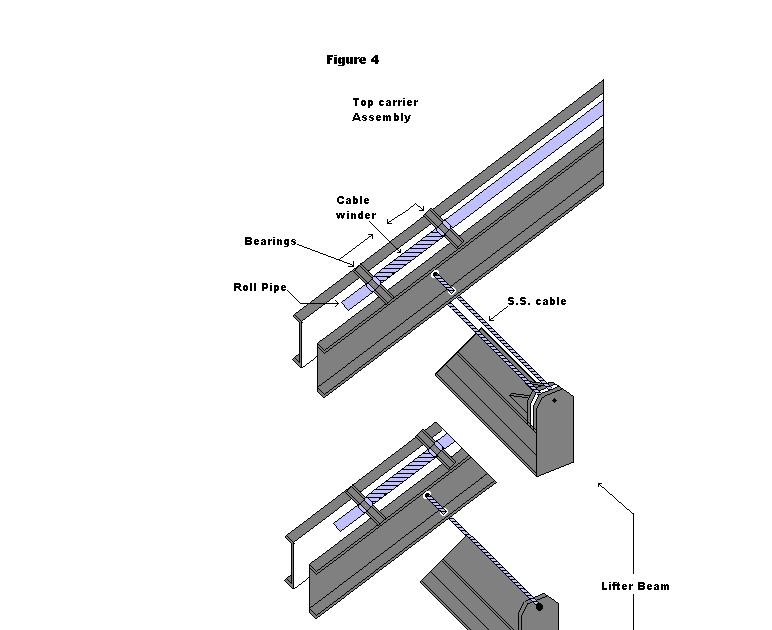 Figure 4

Top carrier Assembly

Cable winder

Bearings

Roll Pipe

S.S. cable

Lifter Beam