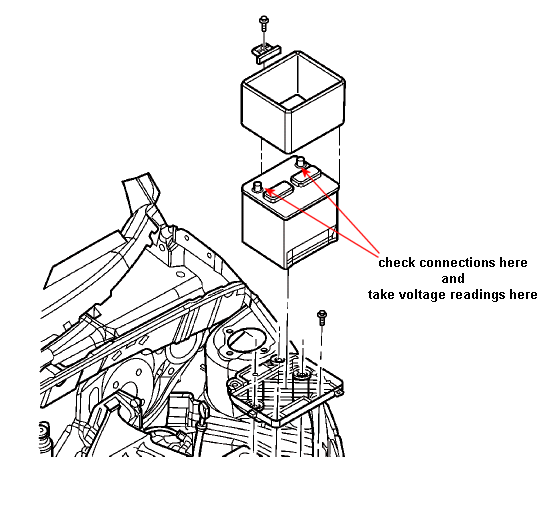 check connections here
and
take voltage readings here