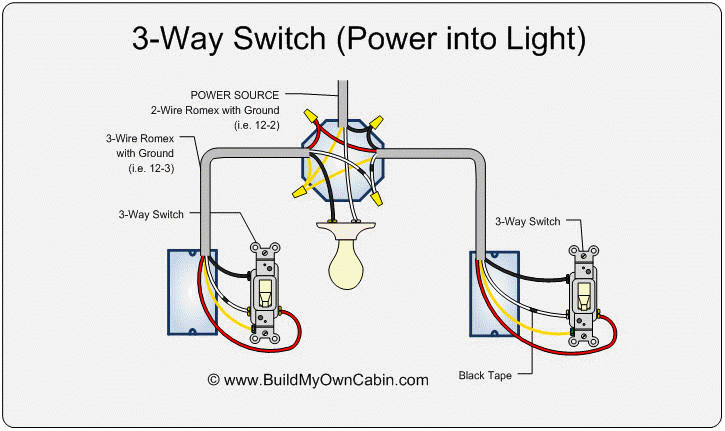 3-Way Switch (Power into Light)

POWER SOURCE
2-Wire Romex with Ground
(i.e. 12-2)

3-Wire Romex
with Ground
(i.e. 12-3)

3-Way Switch

3-Way Switch

Black Tape

© www.BuildMyOwnCabin.com