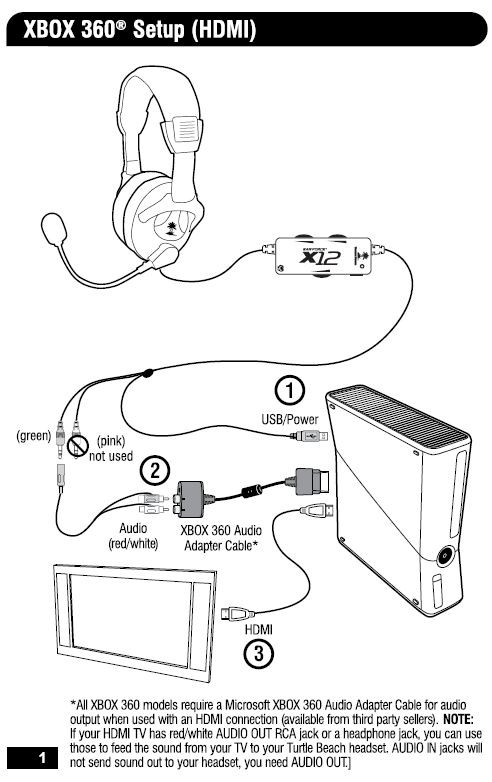 XBOX 360® Setup (HDMI)

EARFORCE X12

1
USB/Power

(green)
(pink)
not used

2

Audio
(red/white)

XBOX 360 Audio
Adapter Cable*

HDMI
3

*All XBOX 360 models require a Microsoft XBOX 360 Audio Adapter Cable for audio output when used with an HDMI connection (available from third party sellers). **NOTE:** If your HDMI TV has red/white AUDIO OUT RCA jack or a headphone jack, you can use those to feed the sound from your TV to your Turtle Beach headset. AUDIO IN jacks will not send sound out to your headset, you need AUDIO OUT.]

1