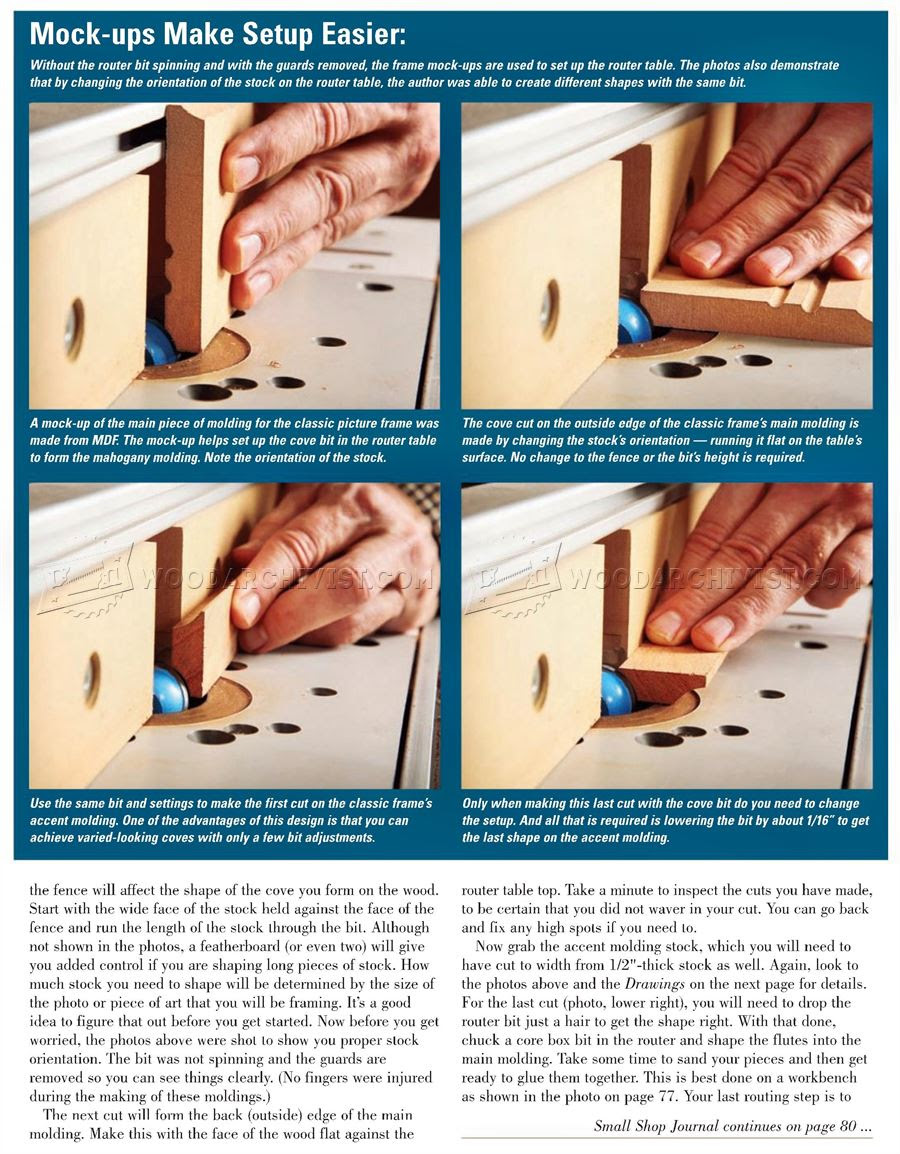 Mock-ups Make Setup Easier:

Without the router bit spinning and with the guards removed, the frame mock-ups are used to set up the router table. The photos also demonstrate that by changing the orientation of the stock on the router table, the author was able to create different shapes with the same bit.

A mock-up of the main piece of molding for the classic picture frame was made from MDF. The mock-up helps set up the cove bit in the router table to form the mahogany molding. Note the orientation of the stock.

The cove cut on the outside edge of the classic frame's main molding is made by changing the stock's orientation — running it flat on the table's surface. No change to the fence or the bit's height is required.

WOODARCHIVIST.COM

WOODARCHIVIST.COM

Use the same bit and settings to make the first cut on the classic frame's accent molding. One of the advantages of this design is that you can achieve varied-looking coves with only a few bit adjustments.

Only when making this last cut with the cove bit do you need to change the setup. And all that is required is lowering the bit by about 1/16" to get the last shape on the accent molding.

the fence will affect the shape of the cove you form on the wood. Start with the wide face of the stock held against the face of the fence and run the length of the stock through the bit. Although not shown in the photos, a featherboard (or even two) will give you added control if you are shaping long pieces of stock. How much stock you need to shape will be determined by the size of the photo or piece of art that you will be framing. It's a good idea to figure that out before you get started. Now before you get worried, the photos above were shot to show you proper stock orientation. The bit was not spinning and the guards are removed so you can see things clearly. (No fingers were injured during the making of these moldings.)

The next cut will form the back (outside) edge of the main molding. Make this with the face of the wood flat against the router table top. Take a minute to inspect the cuts you have made, to be certain that you did not waver in your cut. You can go back and fix any high spots if you need to.

Now grab the accent molding stock, which you will need to have cut to width from 1/2"-thick stock as well. Again, look to the photos above and the Drawings on the next page for details. For the last cut (photo, lower right), you will need to drop the router bit just a hair to get the shape right. With that done, chuck a core box bit in the router and shape the flutes into the main molding. Take some time to sand your pieces and then get ready to glue them together. This is best done on a workbench as shown in the photo on page 77. Your last routing step is to

Small Shop Journal continues on page 80 ...