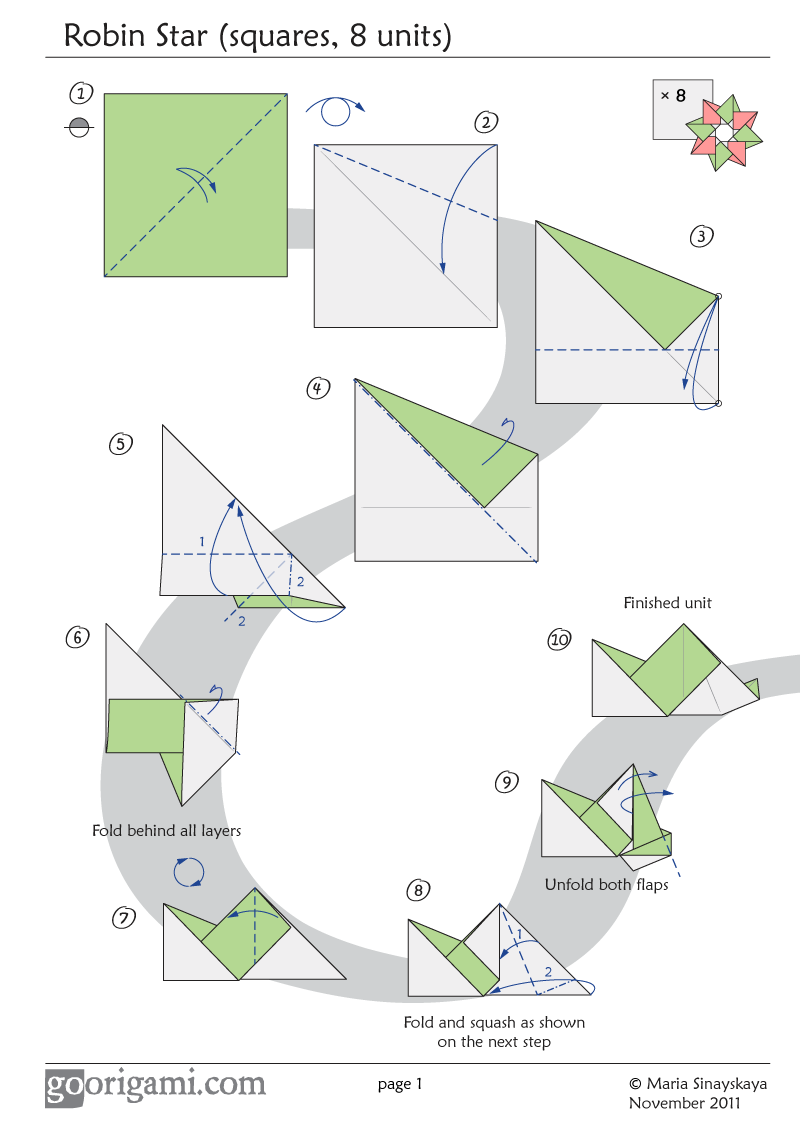 Robin Star (squares, 8 units)

1

× 8

2

3

4

5

1

2

2

6

Fold behind all layers

7

8

1

2

Fold and squash as shown on the next step

9

Unfold both flaps

10

Finished unit

goorigami.com

page 1

© Maria Sinayskaya
November 2011