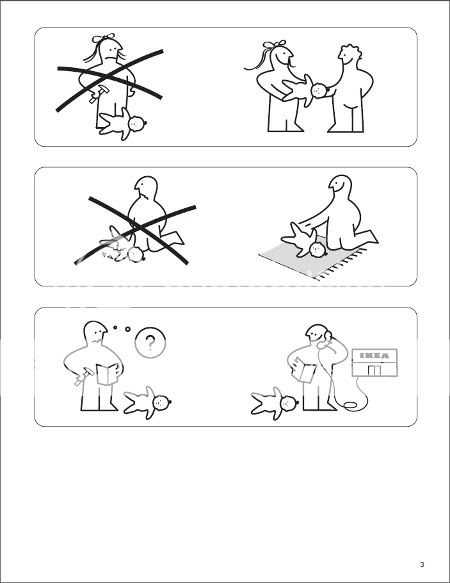 ?

IKEA

3