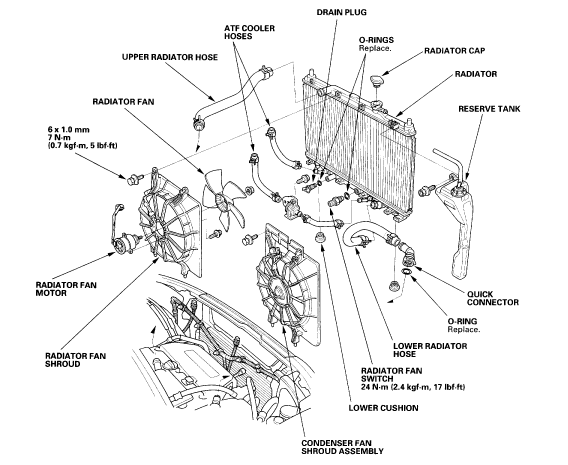 DRAIN PLUG

ATF COOLER HOSES

O-RINGS
Replace.

RADIATOR CAP

UPPER RADIATOR HOSE

RADIATOR

RADIATOR FAN

RESERVE TANK

6 x 1.0 mm
7 N·m
(0.7 kgf·m, 5 lbf·ft)

RADIATOR FAN MOTOR

QUICK CONNECTOR

O-RING
Replace.

RADIATOR FAN SHROUD

LOWER RADIATOR HOSE

RADIATOR FAN SWITCH
24 N·m (2.4 kgf·m, 17 lbf·ft)

LOWER CUSHION

CONDENSER FAN SHROUD ASSEMBLY