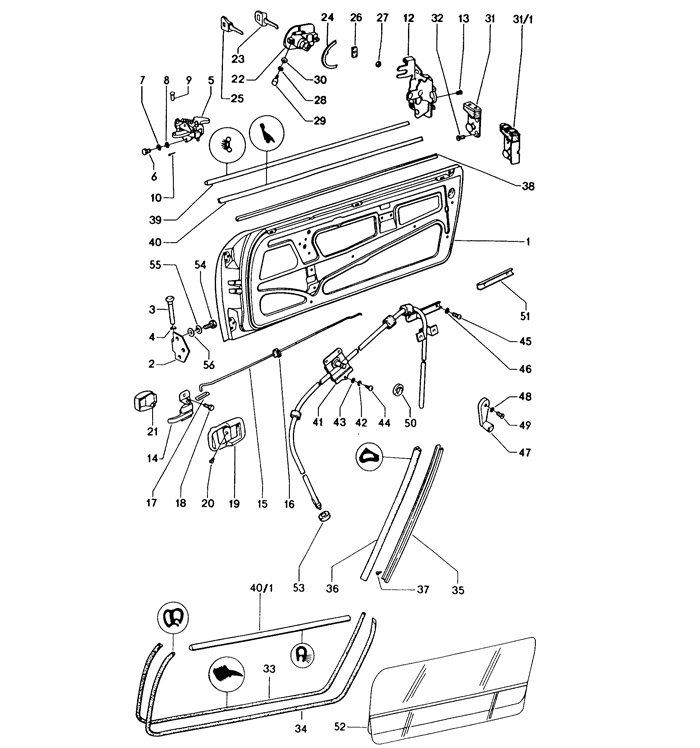 24 26 27 12 32 13 31 31/1
23
22
30
28
29
25
7 8 9 5
6
10
39
40
38
1
55 54
3
4
2
56
51
45
46
21
14
17 18 20 19 15 16
41 43 42 44 50
48
49
47
53
36 37 35
40/1
33
34
52