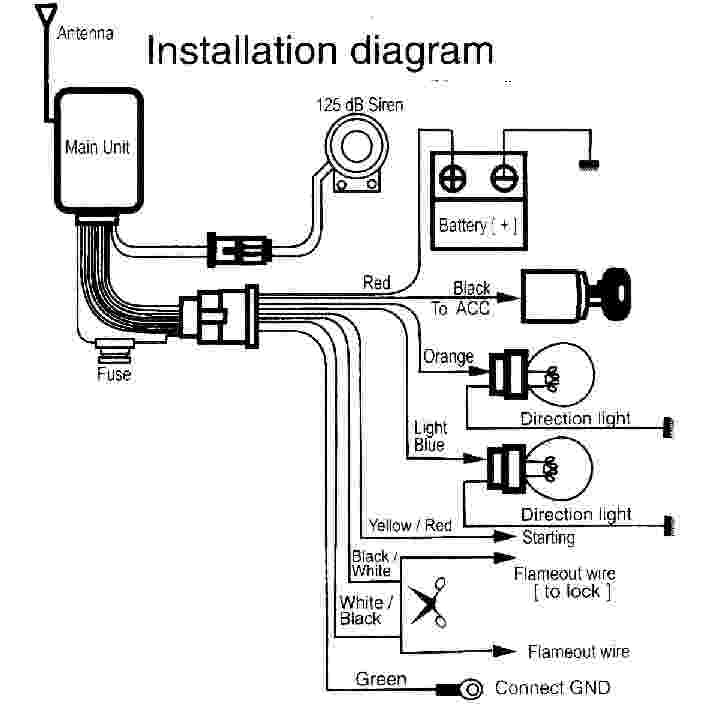 Antenna

Installation diagram

Main Unit

125 dB Siren

Battery [ + ]

Fuse

Red

Black
To ACC

Orange

Direction light

Light
Blue

Direction light

Yellow / Red

Starting

Black /
White

Flameout wire
[ to lock ]

White /
Black

Flameout wire

Green

Connect GND