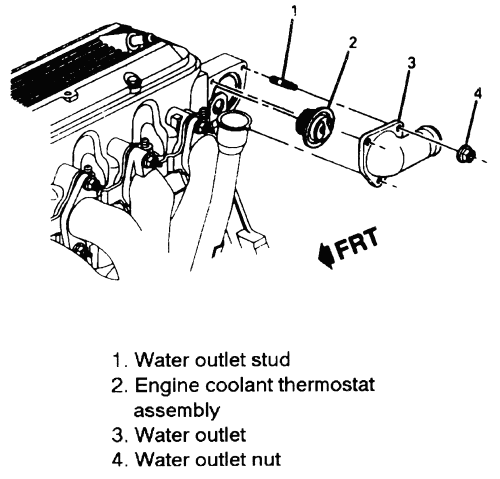 1
2
3
4
FRT

1. Water outlet stud
2. Engine coolant thermostat assembly
3. Water outlet
4. Water outlet nut