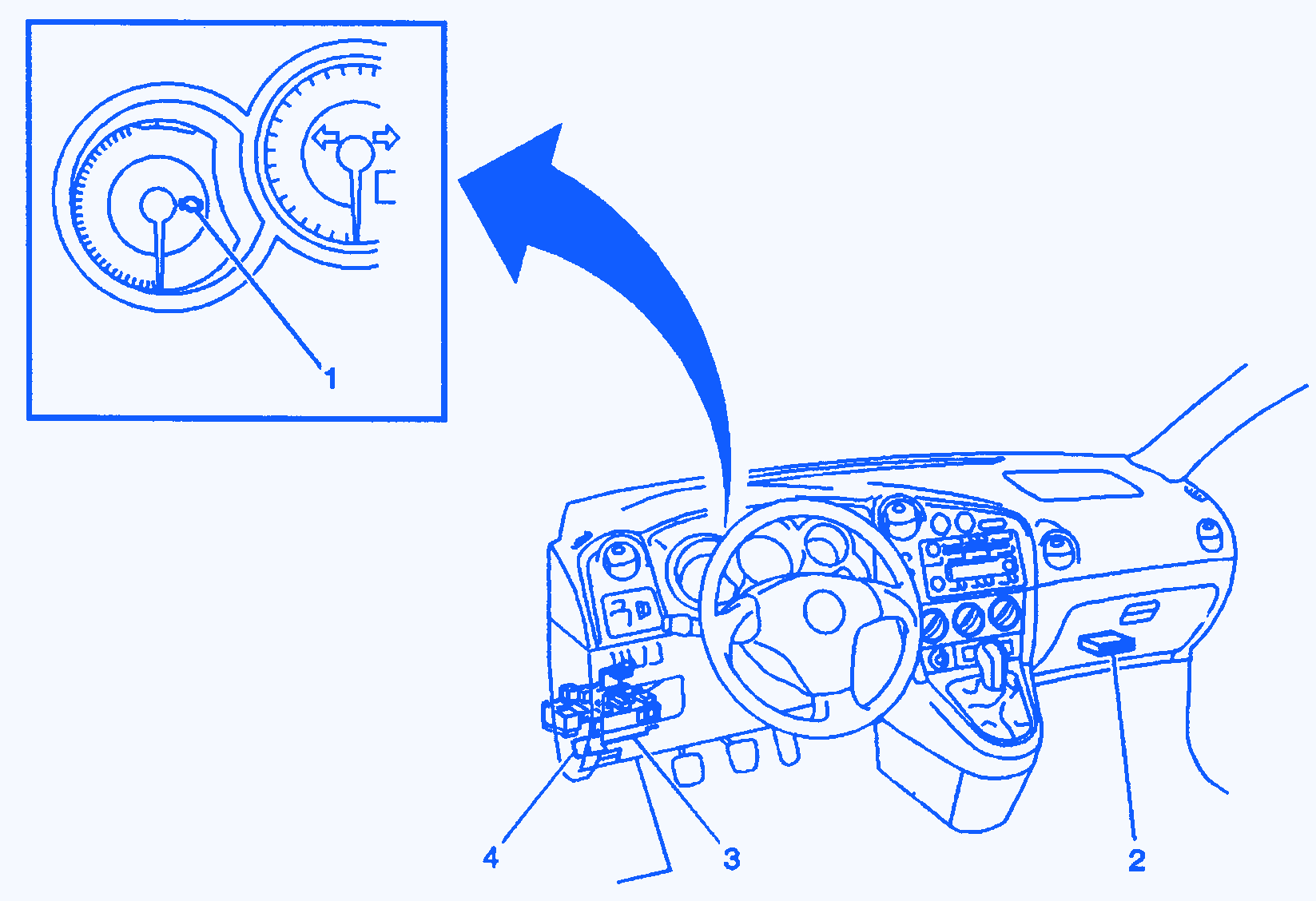 1

4

3

2