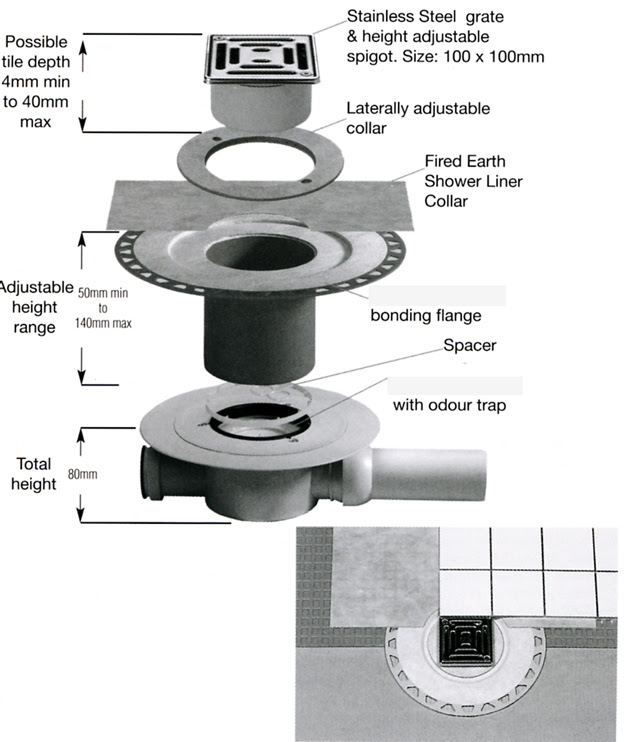 Possible tile depth 4mm min to 40mm max

Stainless Steel grate & height adjustable spigot. Size: 100 x 100mm

Laterally adjustable collar

Fired Earth Shower Liner Collar

Adjustable height range

50mm min to 140mm max

bonding flange

Spacer

with odour trap

Total height

80mm