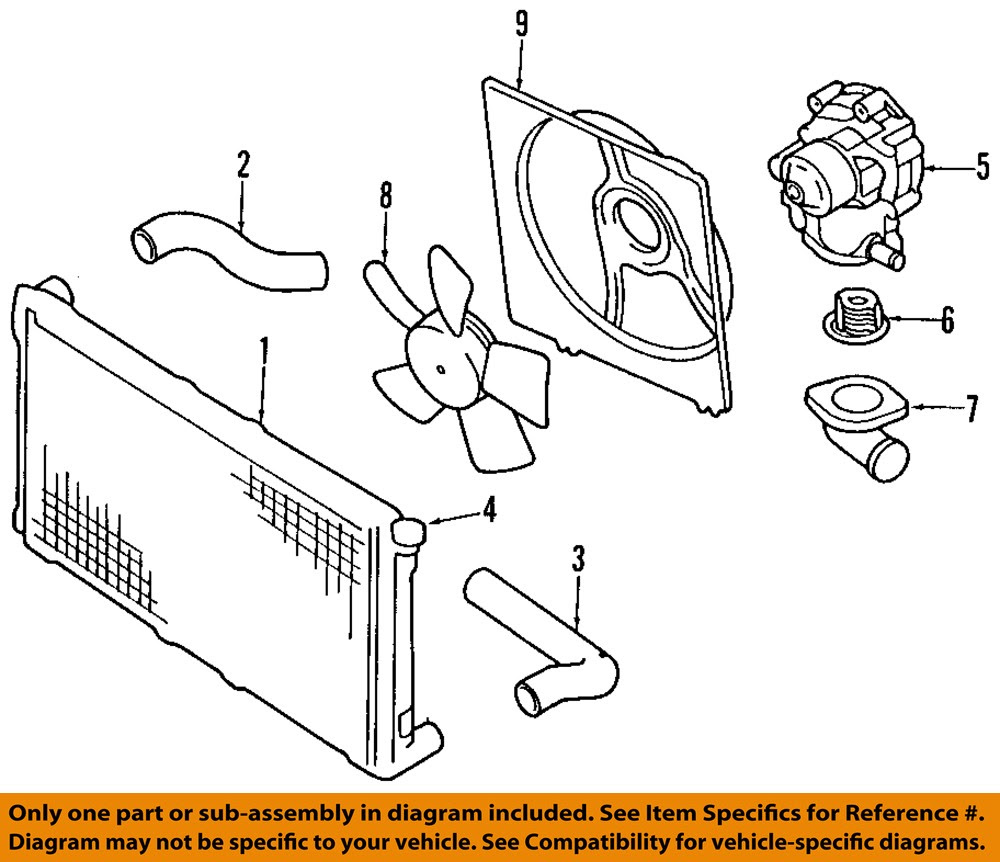 9
2
8
5
6
1
7
4
3

Only one part or sub-assembly in diagram included. See Item Specifics for Reference #.
Diagram may not be specific to your vehicle. See Compatibility for vehicle-specific diagrams.