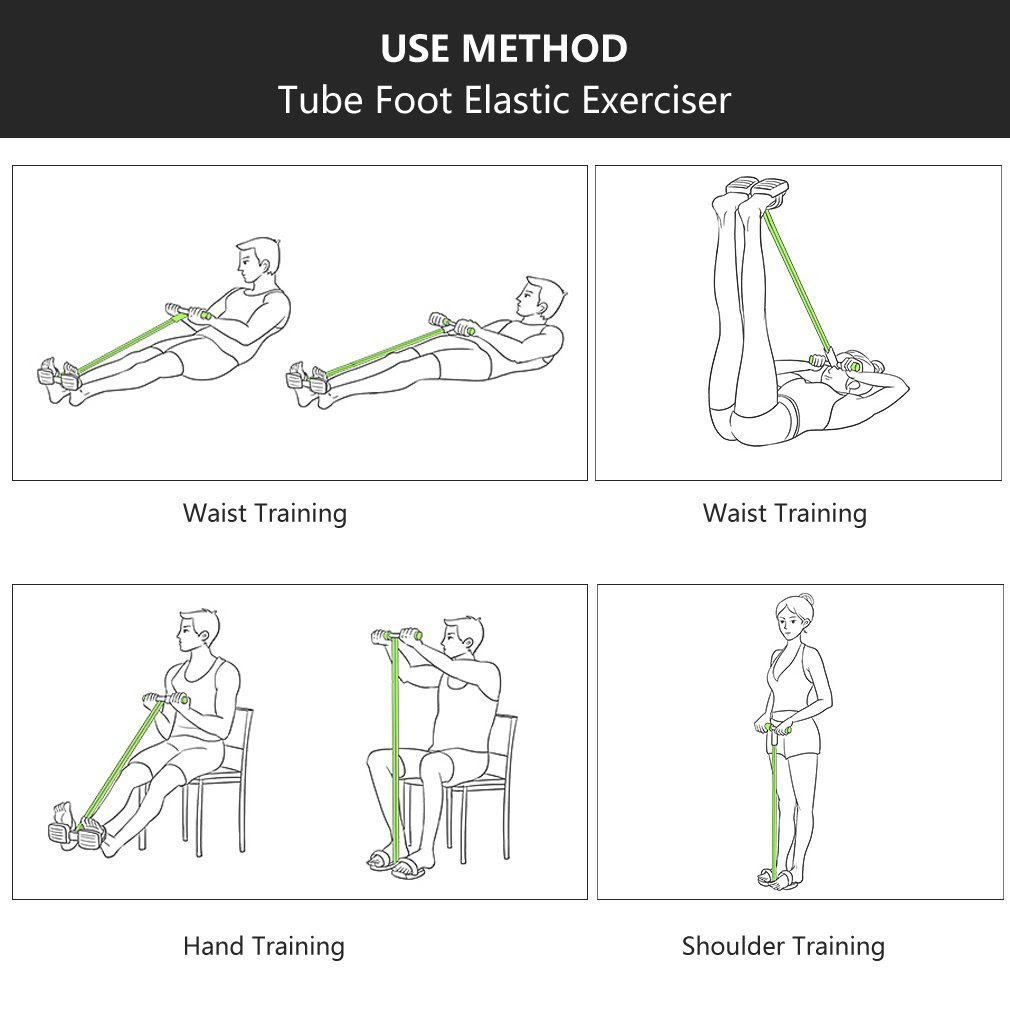 USE METHOD
Tube Foot Elastic Exerciser

Waist Training

Waist Training

Hand Training

Shoulder Training