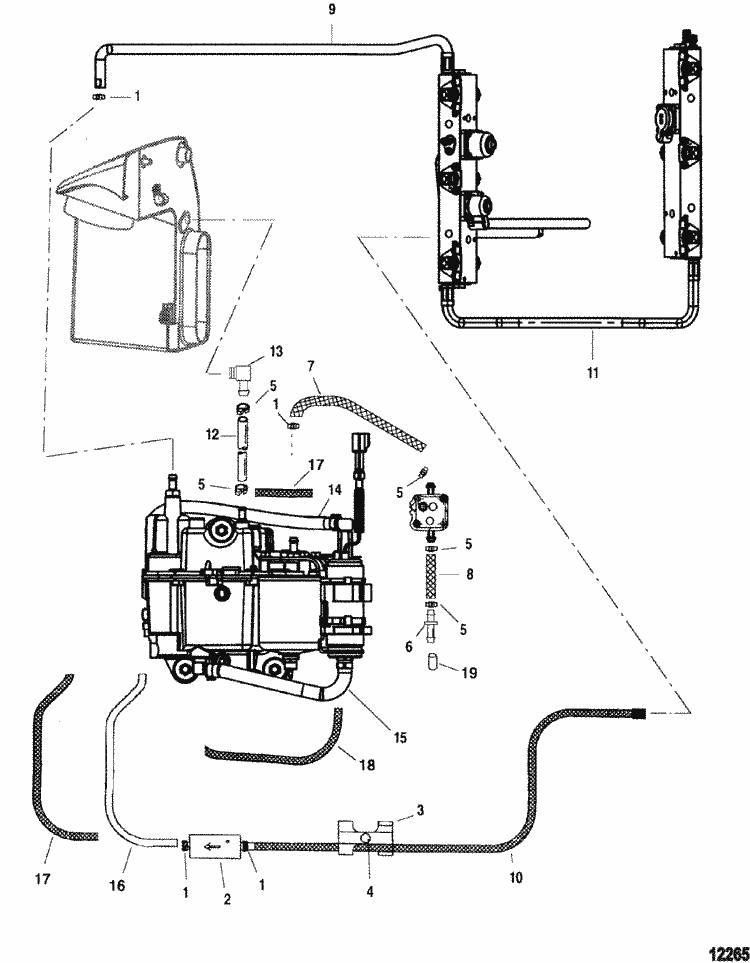 9
1
11
13
7
5
1
12
17
5
14
5
5
8
5
6
19
15
18
3
17
16
1
2
1
4
10
12265