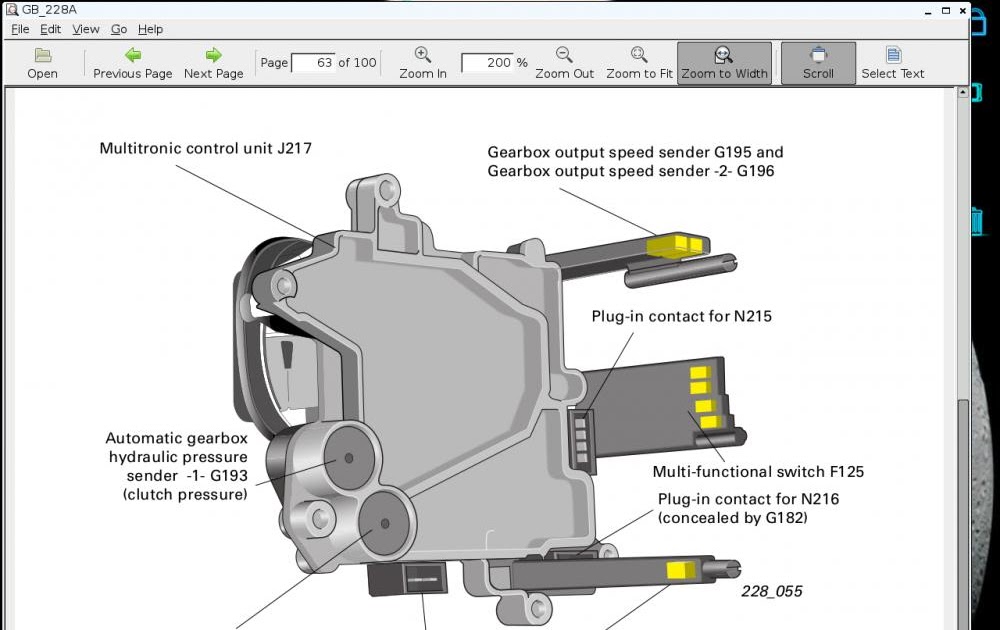 GB_228A
File Edit View Go Help
Open Previous Page Next Page Page 63 of 100 Zoom In 200 % Zoom Out Zoom to Fit Zoom to Width Scroll Select Text

Multitronic control unit J217

Gearbox output speed sender G195 and Gearbox output speed sender -2- G196

Plug-in contact for N215

Automatic gearbox hydraulic pressure sender -1- G193 (clutch pressure)

Multi-functional switch F125

Plug-in contact for N216 (concealed by G182)

228_055