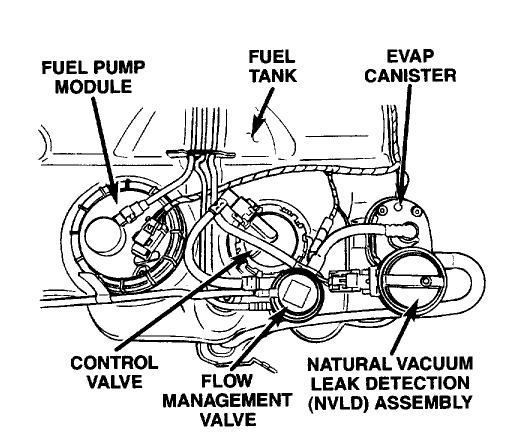 FUEL PUMP MODULE

FUEL TANK

EVAP CANISTER

CONTROL VALVE

FLOW MANAGEMENT VALVE

NATURAL VACUUM LEAK DETECTION (NVLD) ASSEMBLY