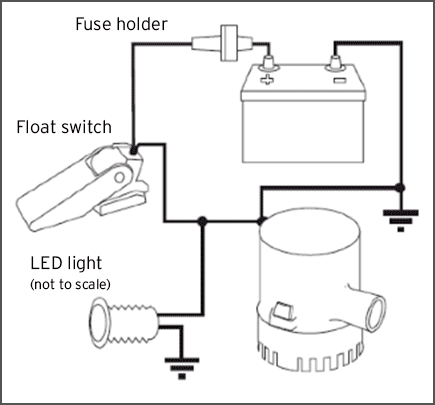 Fuse holder

Float switch

LED light
(not to scale)