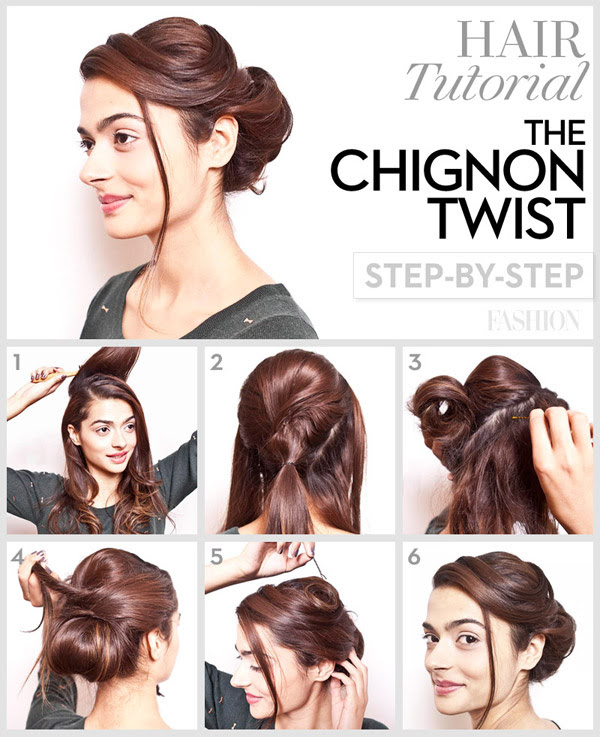 HAIR
Tutorial

THE CHIGNON TWIST

STEP-BY-STEP

FASHION

1

2

3

4

5

6