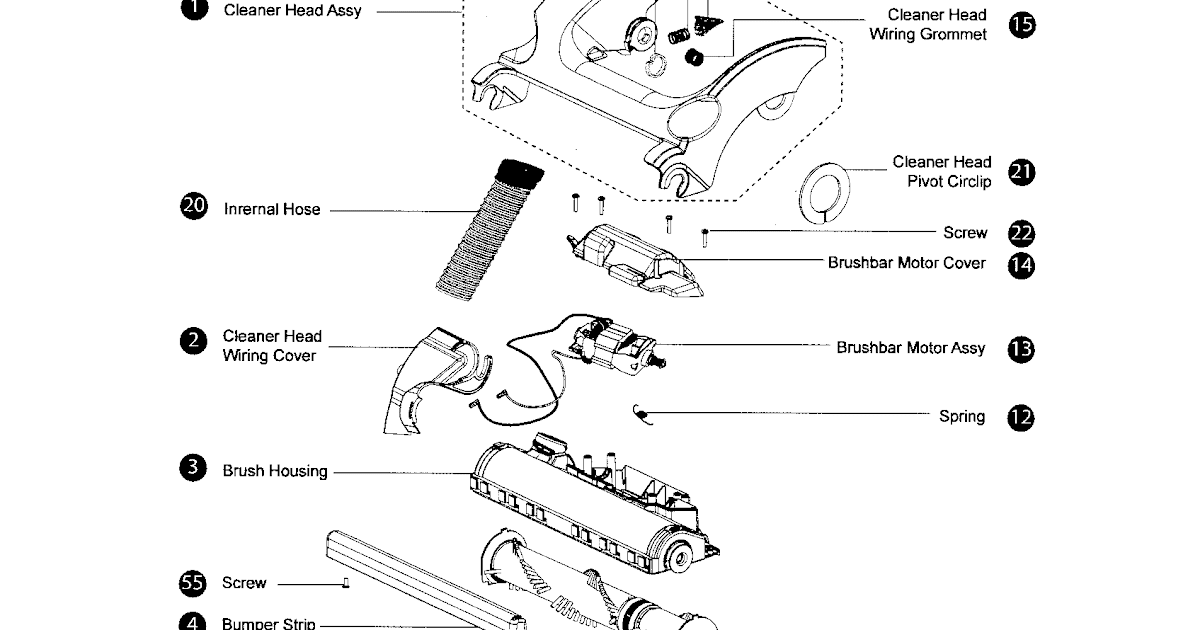 1 Cleaner Head Assy

Cleaner Head Wiring Grommet 15

Cleaner Head Pivot Circlip 21

20 Inrernal Hose

Screw 22

Brushbar Motor Cover 14

2 Cleaner Head Wiring Cover

Brushbar Motor Assy 13

Spring 12

3 Brush Housing

55 Screw

4 Bumper Strip