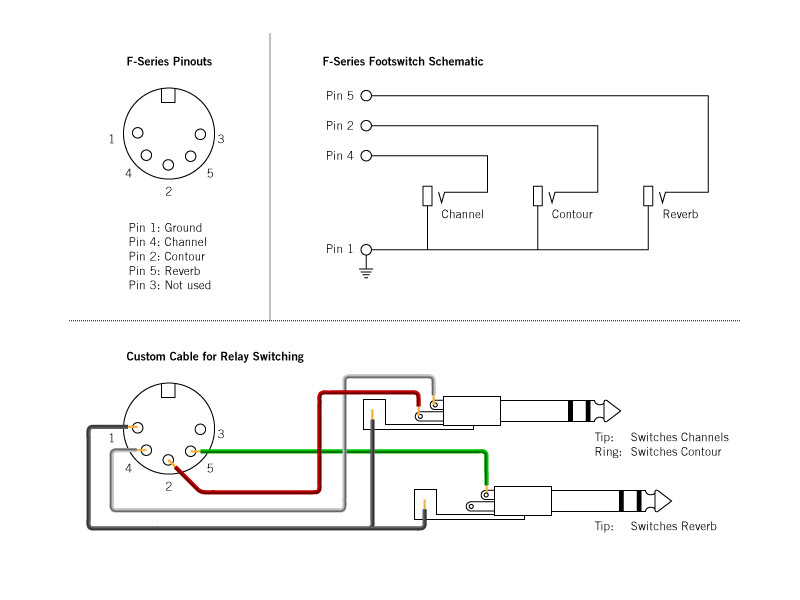 F-Series Pinouts

1 3 4 5 2

Pin 1: Ground
Pin 4: Channel
Pin 2: Contour
Pin 5: Reverb
Pin 3: Not used

F-Series Footswitch Schematic

Pin 5
Pin 2
Pin 4
Channel
Contour
Reverb
Pin 1

Custom Cable for Relay Switching

1 3 4 5 2

Tip: Switches Channels
Ring: Switches Contour

Tip: Switches Reverb