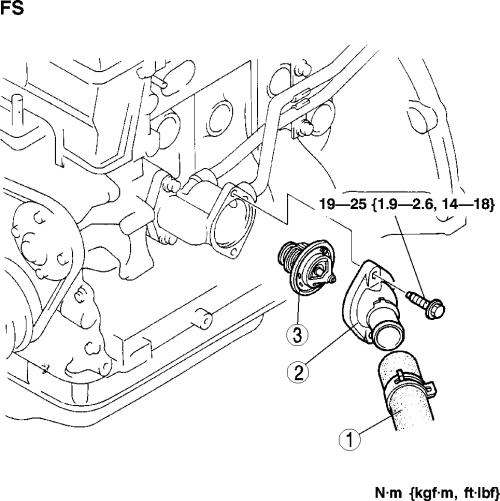 FS

19—25 {1.9—2.6, 14—18}

3

2

1

N·m {kgf·m, ft·lbf}